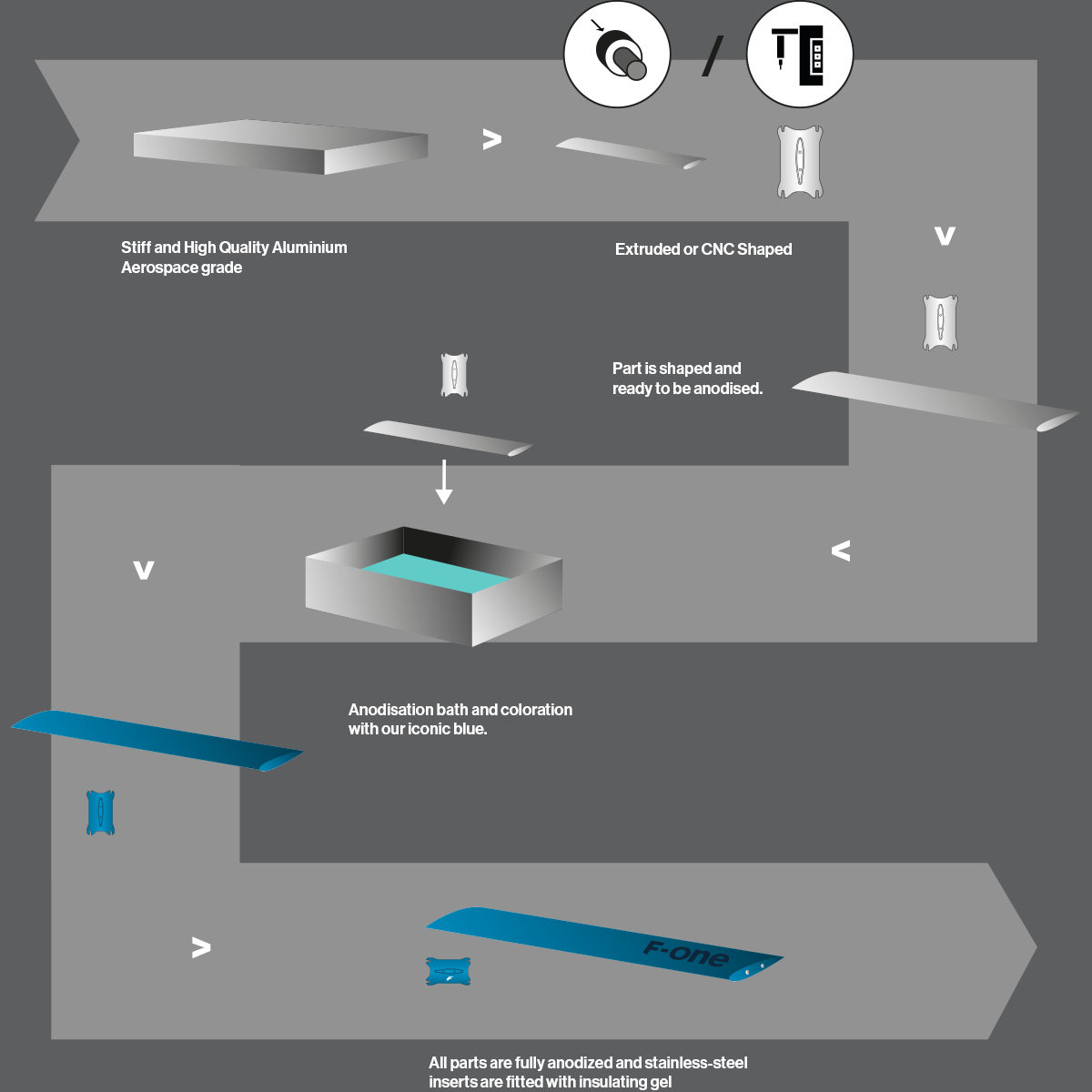 /

>

Stiff and High Quality Aluminium
Aerospace grade

Extruded or CNC Shaped

v

Part is shaped and
ready to be anodised.

v

<

Anodisation bath and coloration
with our iconic blue.

>

F-one

All parts are fully anodized and stainless-steel
inserts are fitted with insulating gel